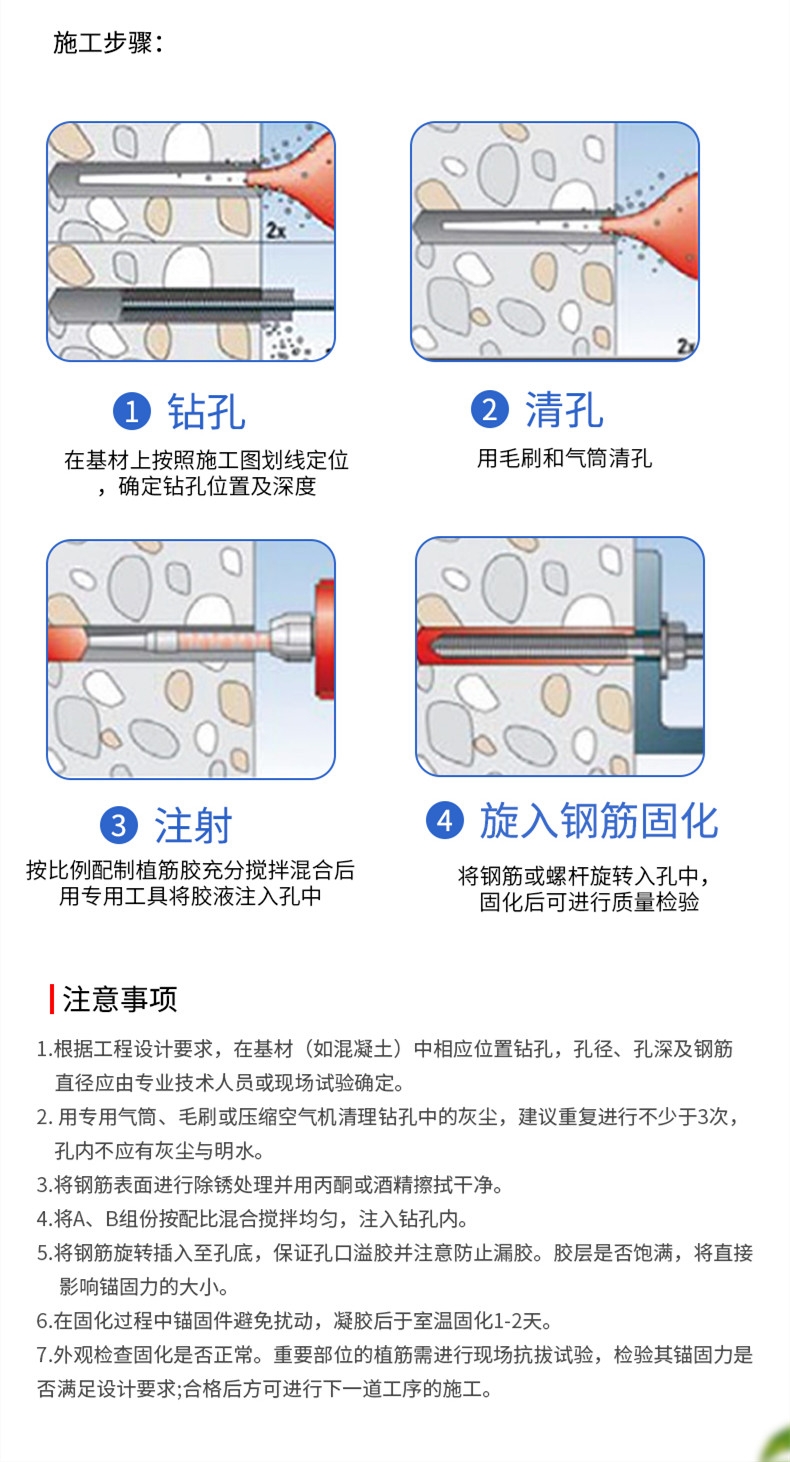 施工步骤：

2x

2x

1 钻孔

在基材上按照施工图划线定位，确定钻孔位置及深度

2 清孔

用毛刷和气筒清孔

3 注射

按比例配制植筋胶充分搅拌混合后用专用工具将胶液注入孔中

4 旋入钢筋固化

将钢筋或螺杆旋转入孔中，固化后可进行质量检验

注意事项

1.根据工程设计要求，在基材（如混凝土）中相应位置钻孔，孔径、孔深及钢筋直径应由专业技术人员或现场试验确定。

2. 用专用气筒、毛刷或压缩空气机清理钻孔中的灰尘，建议重复进行不少于3次，孔内不应有灰尘与明水。

3.将钢筋表面进行除锈处理并用丙酮或酒精擦拭干净。

4.将A、B组份按配比混合搅拌均匀，注入钻孔内。

5.将钢筋旋转插入至孔底，保证孔口溢胶并注意防止漏胶。胶层是否饱满，将直接影响锚固力的大小。

6.在固化过程中锚固件避免扰动，凝胶后于室温固化1-2天。

7.外观检查固化是否正常。重要部位的植筋需进行现场抗拔试验，检验其锚固力是否满足设计要求;合格后方可进行下一道工序的施工。